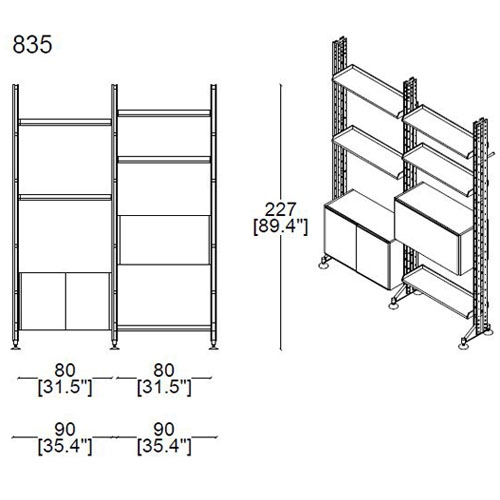 835

227
[89.4"]

80
[31.5"]

80
[31.5"]

90
[35.4"]

90
[35.4"]