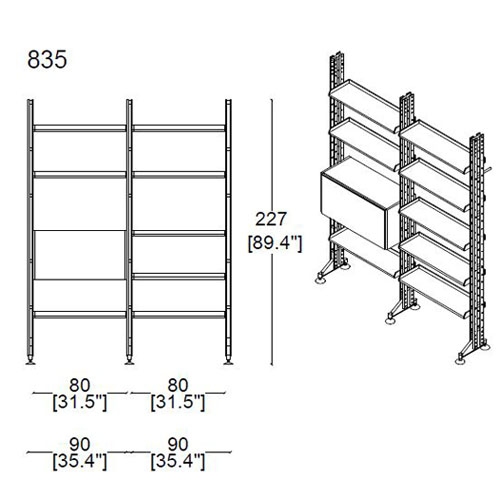 835

227
[89.4"]

80
[31.5"]

80
[31.5"]

90
[35.4"]

90
[35.4"]