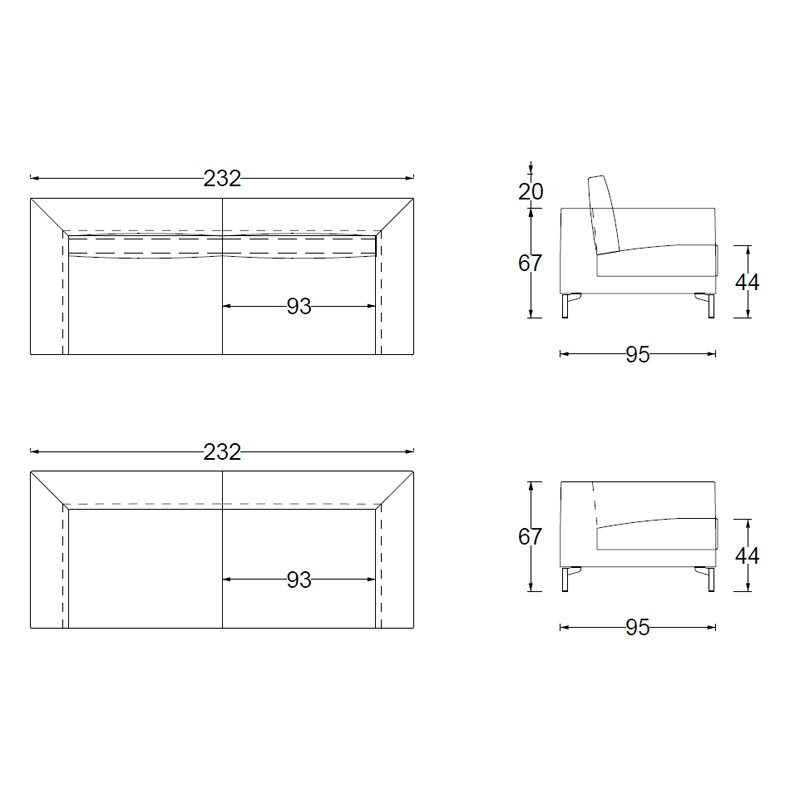 232

93

20

67

44

95

232

93

67

44

95