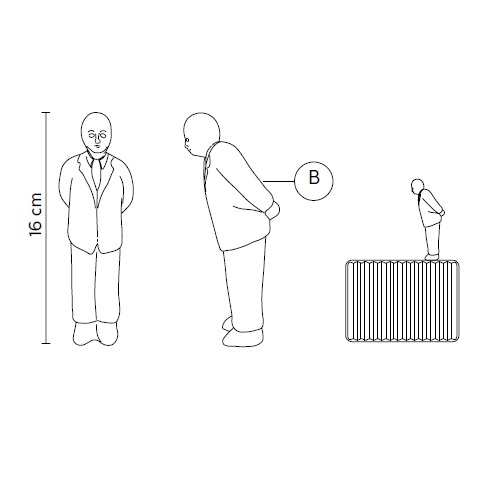 16 cm

B