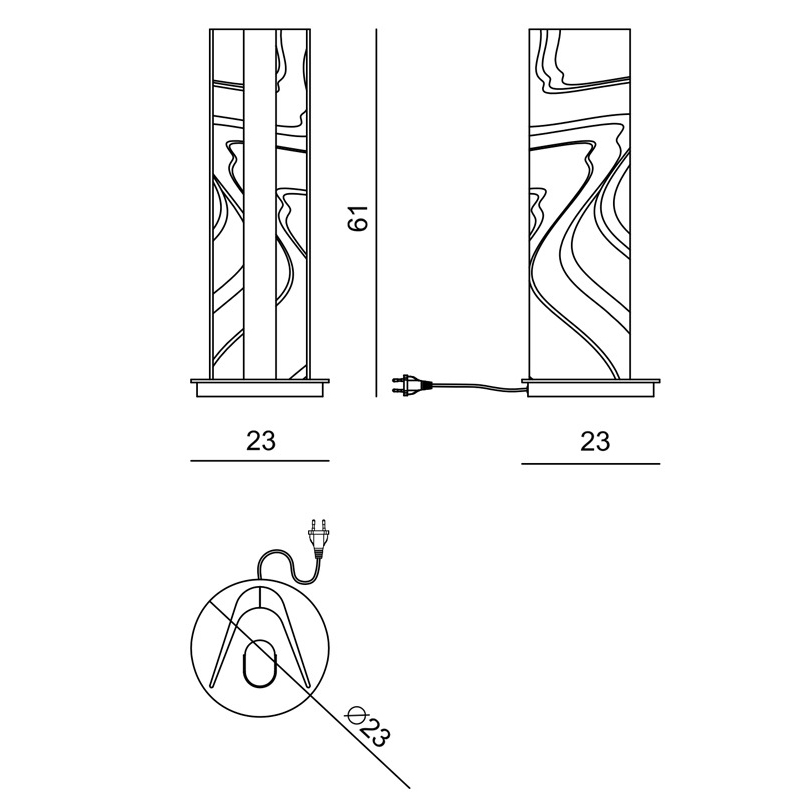 61

23

23

Ø23