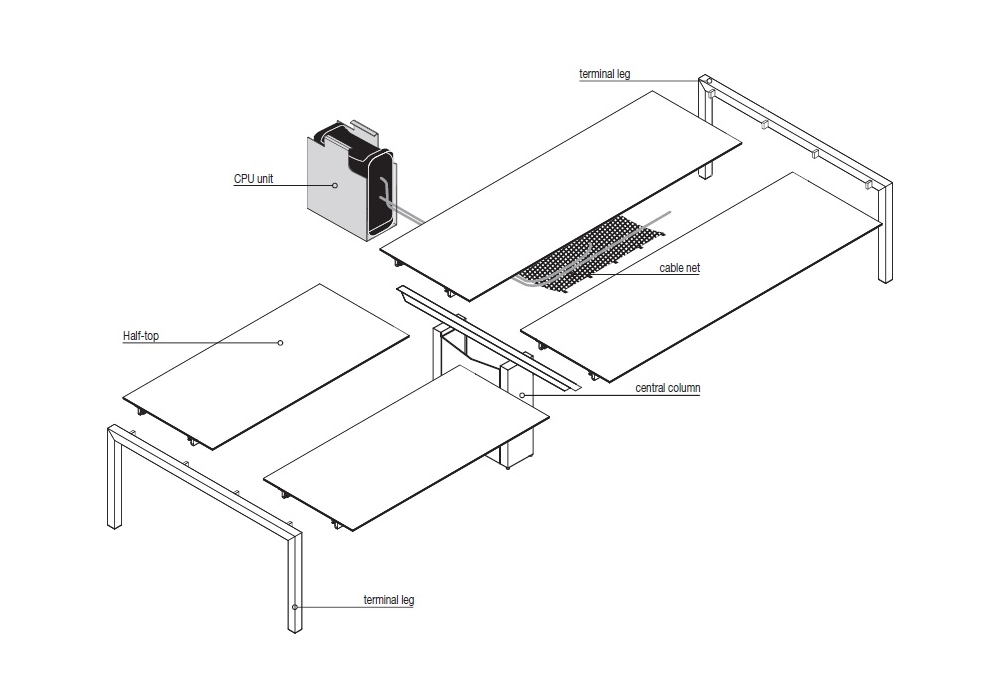 terminal leg

CPU unit

cable net

Half-top

central column

terminal leg