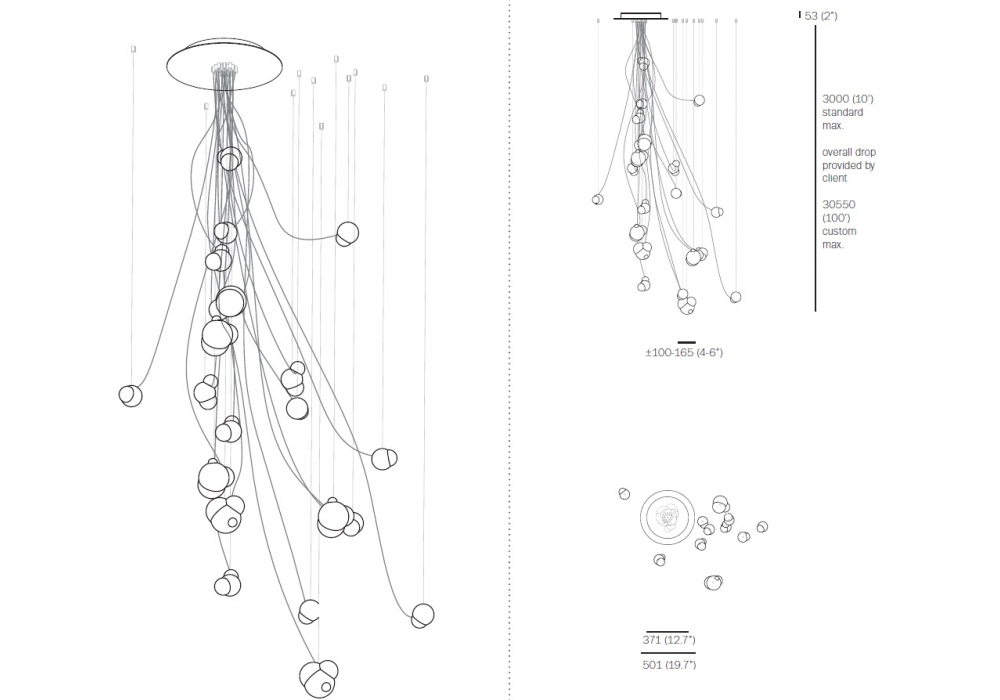 53 (2")

3000 (10')
standard
max.

overall drop
provided by
client

30550
(100')
custom
max.

±100-165 (4-6")

371 (12.7")

501 (19.7")