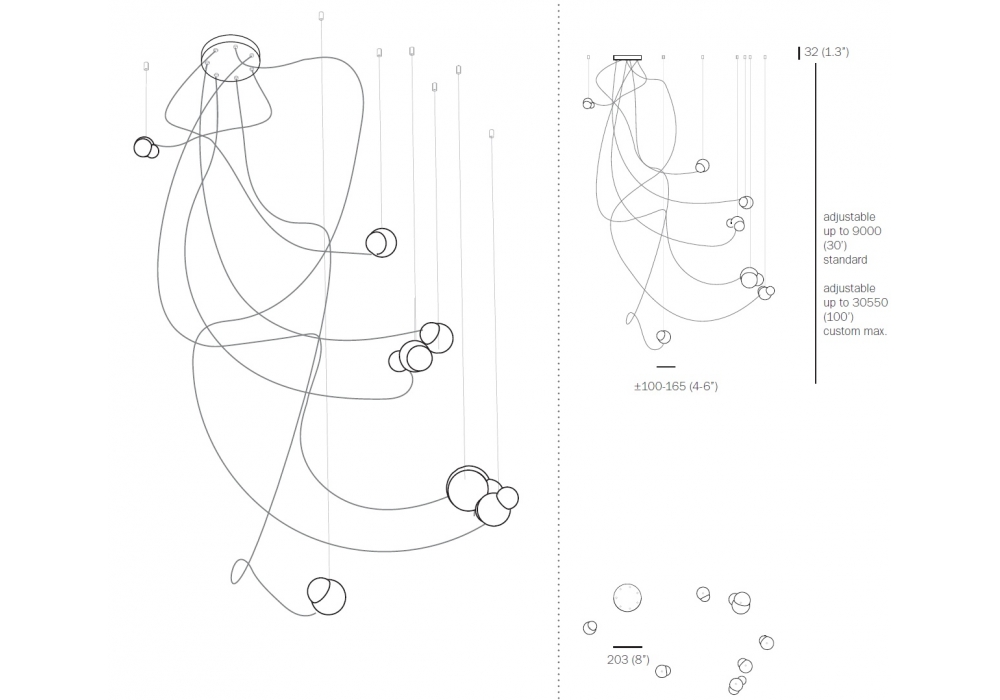 32 (1.3")

adjustable up to 9000 (30') standard

adjustable up to 30550 (100') custom max.

±100-165 (4-6")

203 (8")