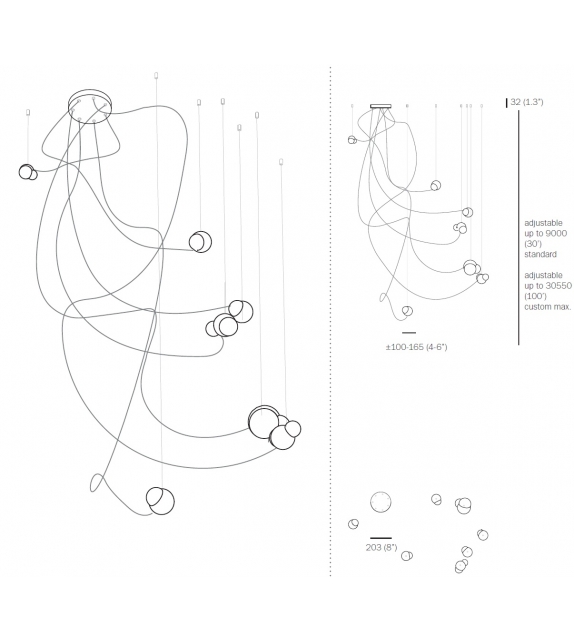 32 (1.3")

adjustable up to 9000 (30') standard

adjustable up to 30550 (100') custom max.

±100-165 (4-6")

203 (8")