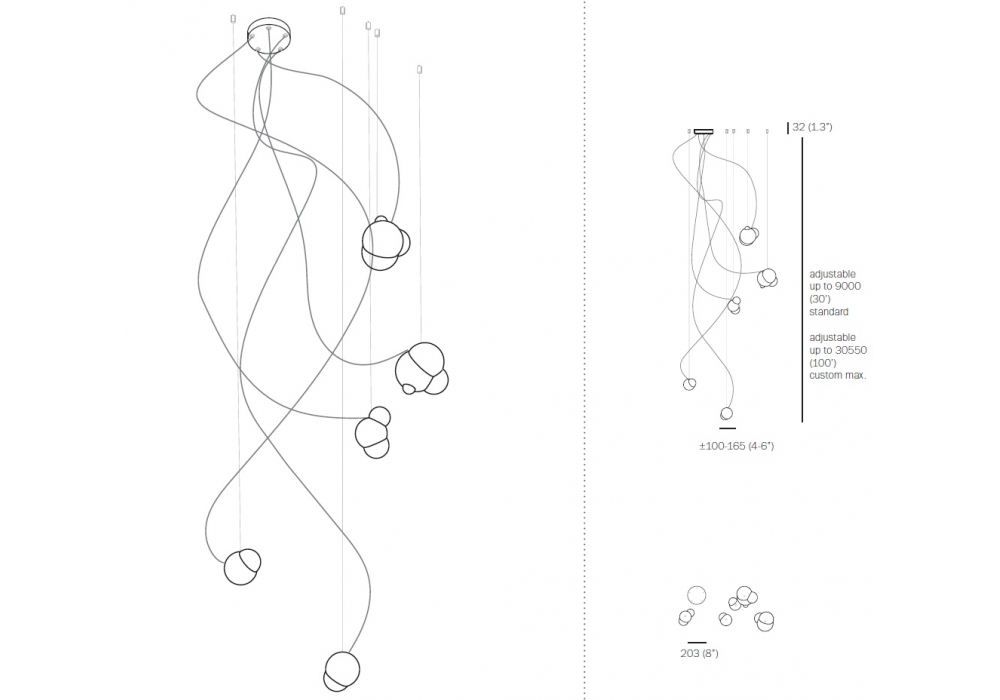 32 (1.3")

adjustable up to 9000 (30') standard

adjustable up to 30550 (100') custom max.

±100-165 (4-6")

203 (8")