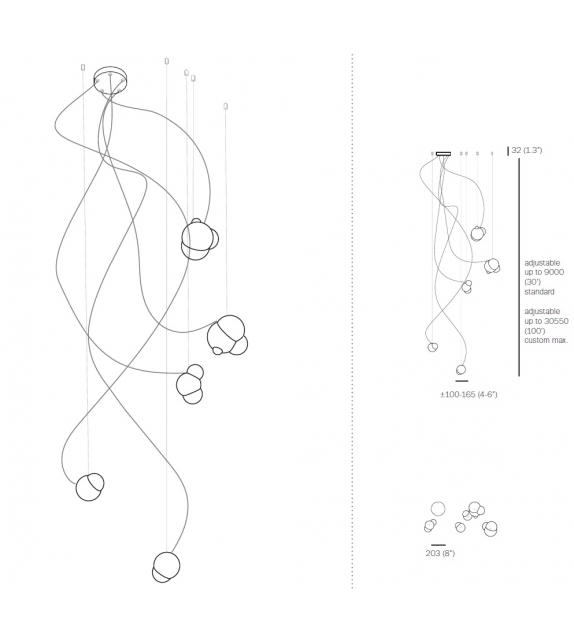 32 (1.3")

adjustable up to 9000 (30') standard

adjustable up to 30550 (100') custom max.

±100-165 (4-6")

203 (8")