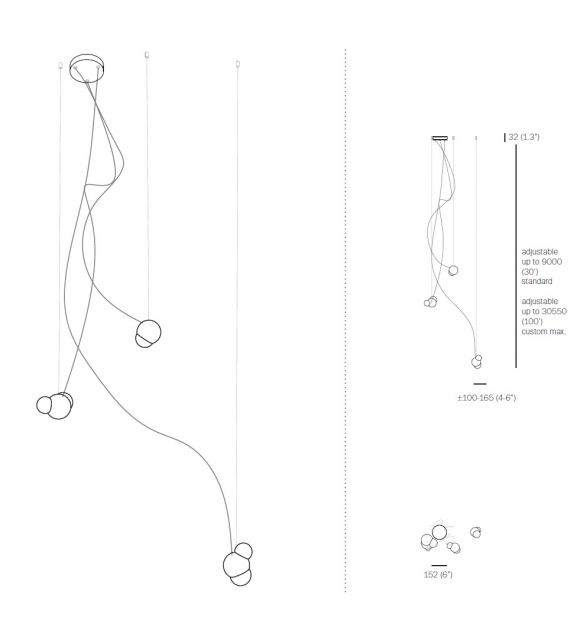 32 (1.3")

adjustable up to 9000 (30') standard

adjustable up to 30550 (100') custom max.

±100-165 (4-6")

152 (6")