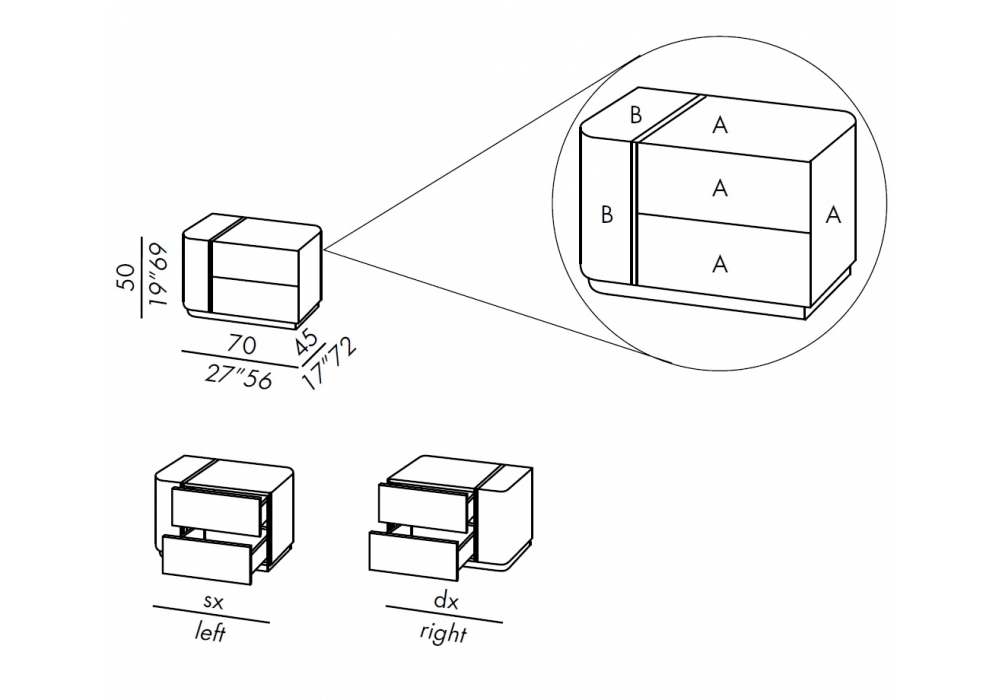 50
19"69

70
27"56

45
17"72

B
A
B
A
A
A

sx
left

dx
right