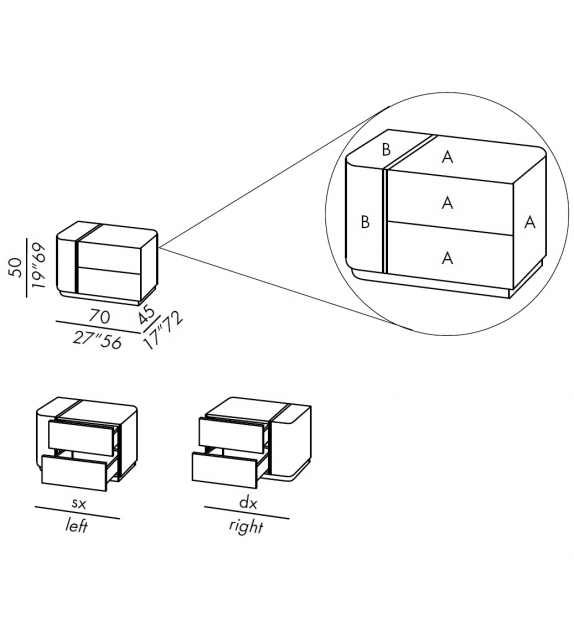 50
19"69

70
27"56

45
17"72

B
A
B
A
A
A

sx
left

dx
right