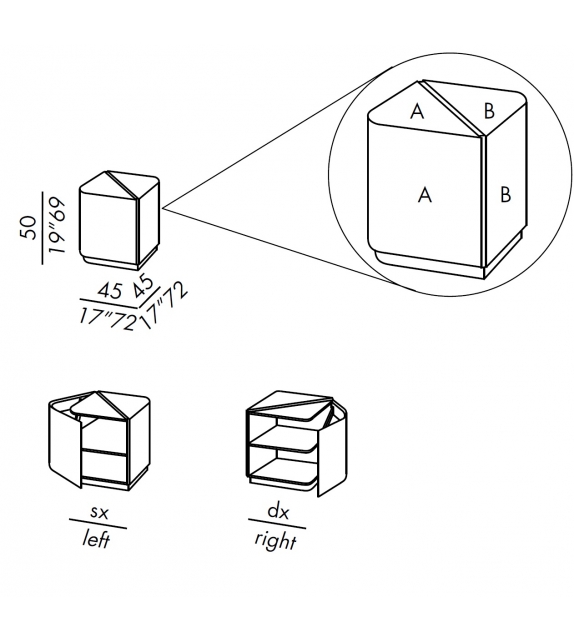 50
19"69

45
17"72

45
17"72

A B
A B

sx
left

dx
right