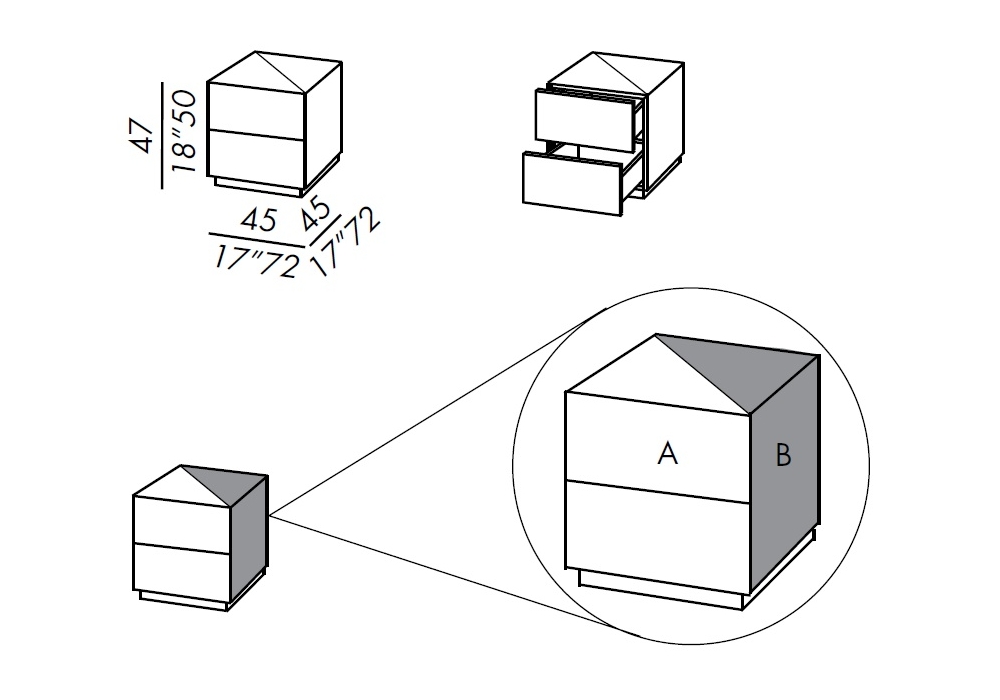 47
18"50

45
17"72

45
17"72

A
B