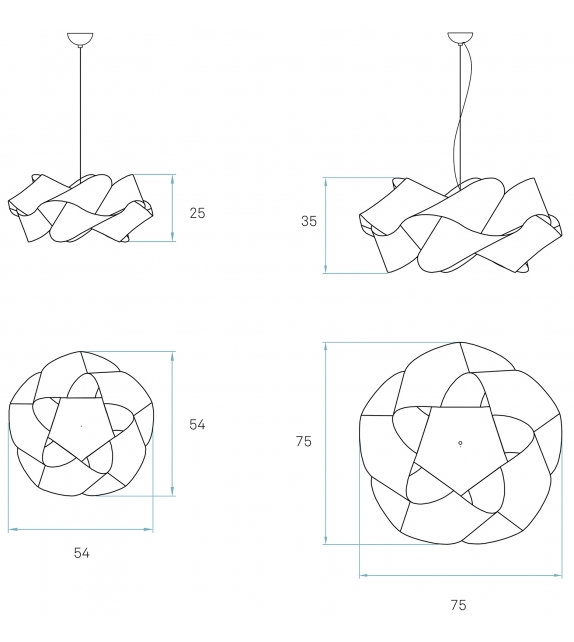 25

35

54

75

54

75