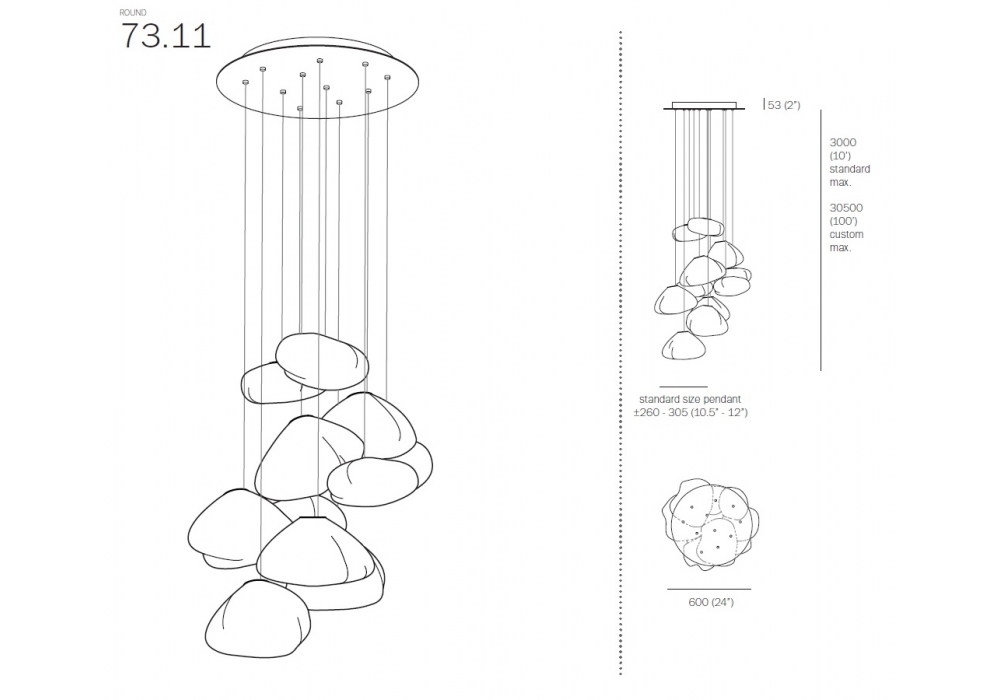 ROUND
73.11

53 (2")

3000 (10') standard max.

30500 (100') custom max.

standard size pendant
±260 - 305 (10.5" - 12")

600 (24")