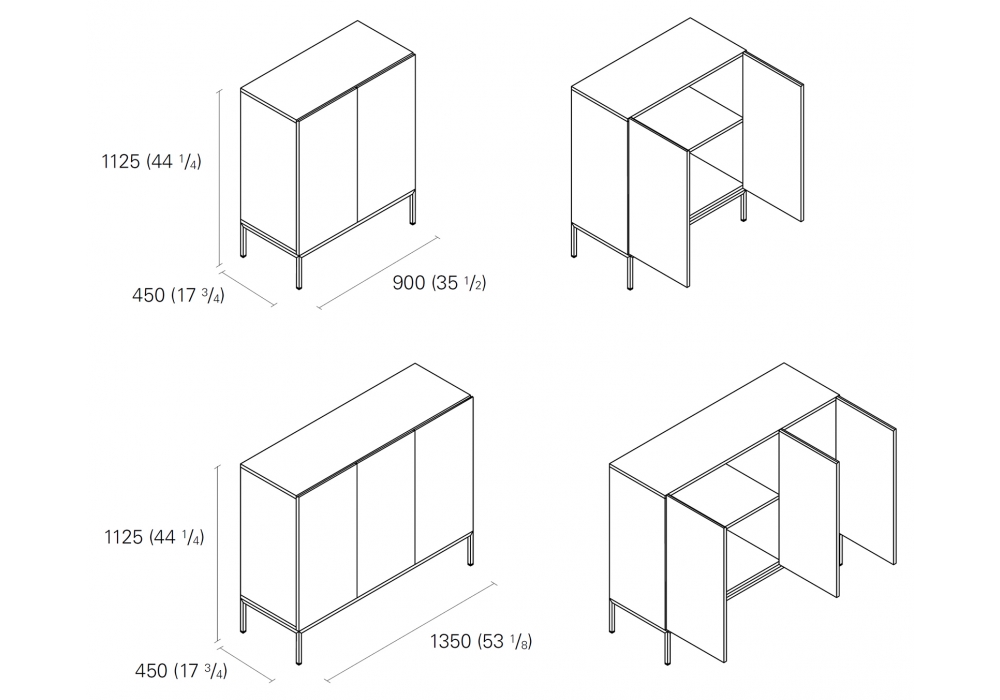 1125 (44 $^1/_4$)

450 (17 $^3/_4$)

900 (35 $^1/_2$)

1125 (44 $^1/_4$)

450 (17 $^3/_4$)

1350 (53 $^1/_8$)