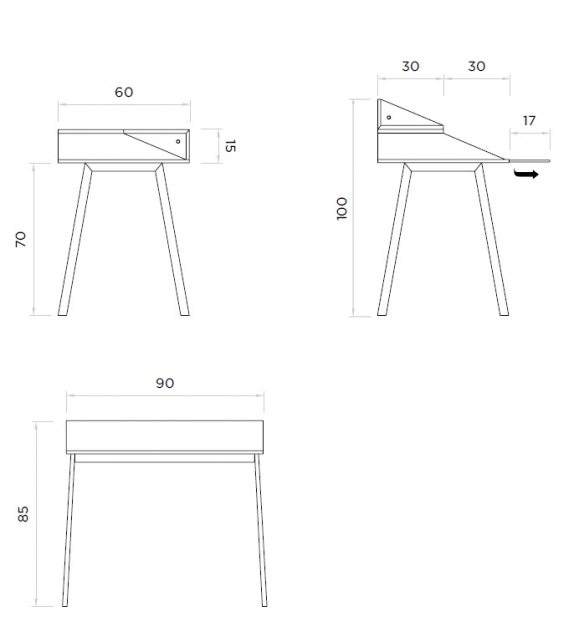 60

15

70

30 30

17

100

90

85