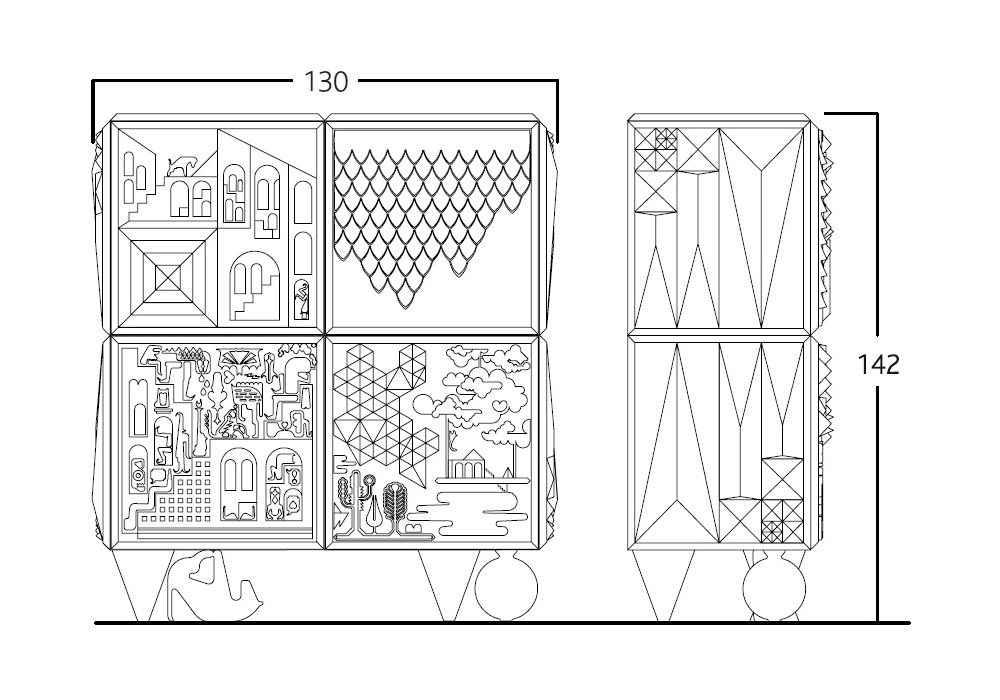 130

142