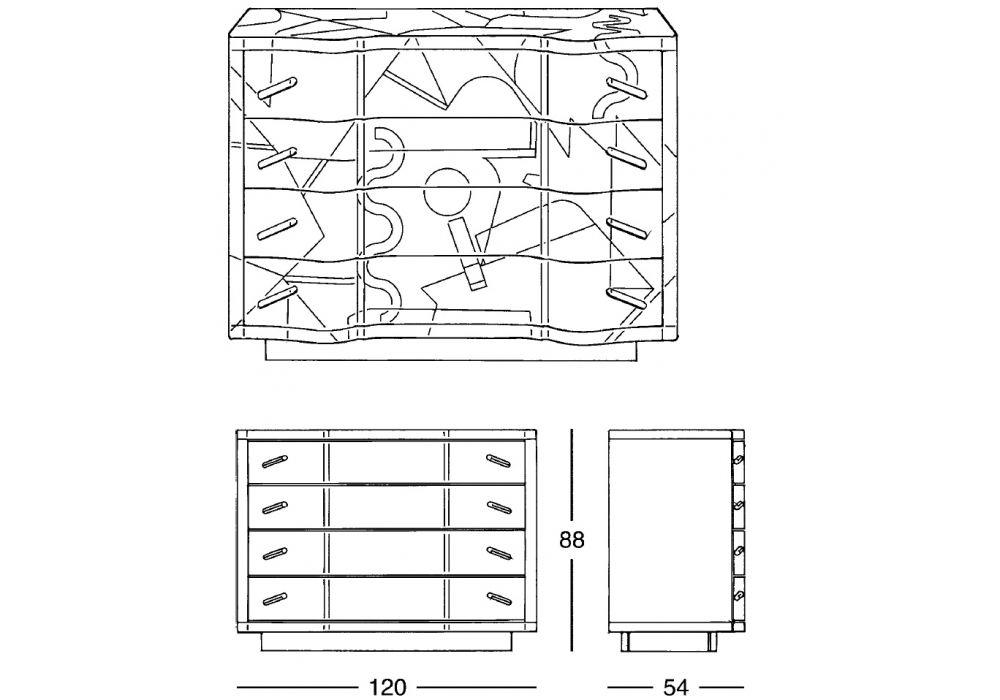 88

120

54