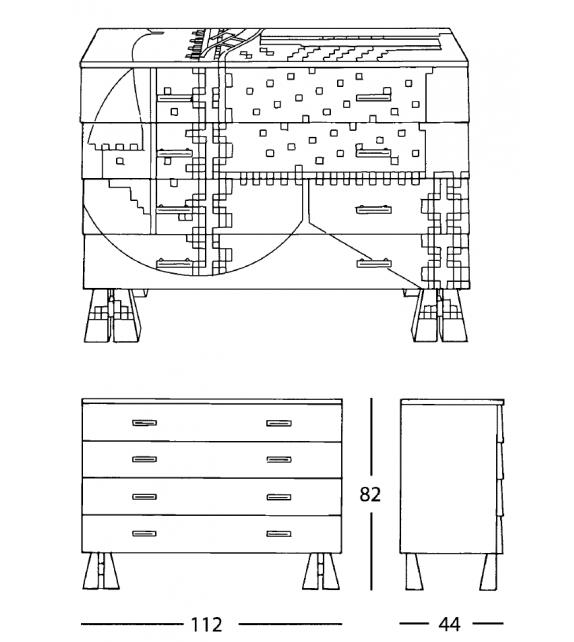 82

112

44