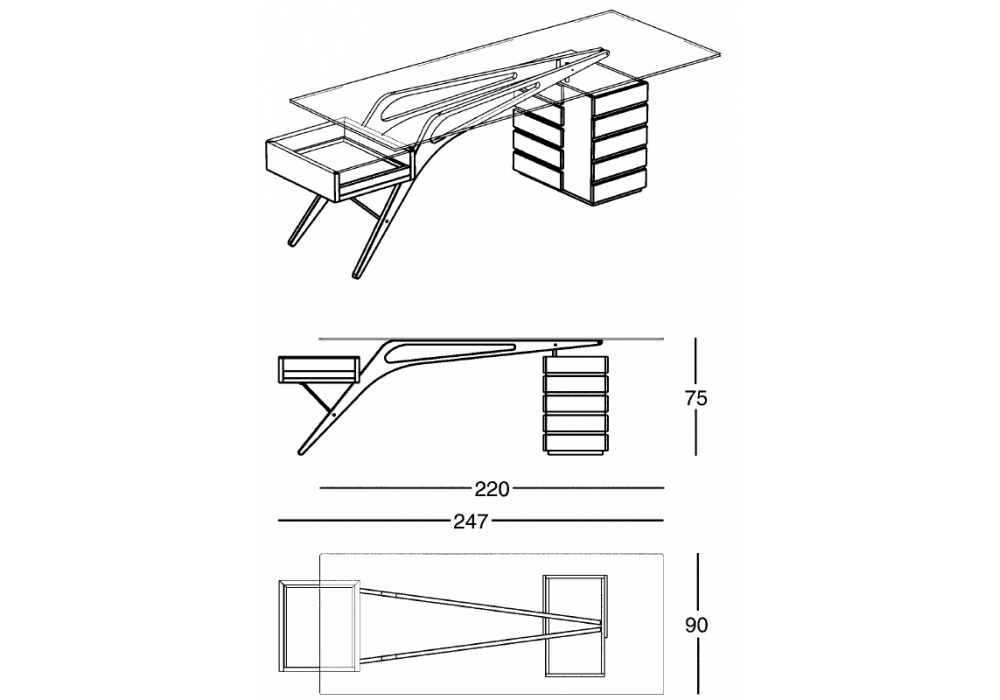 75

220

247

90