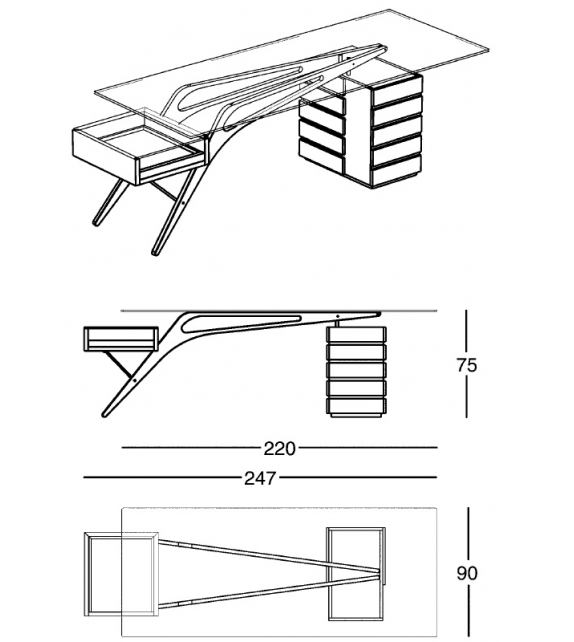 75

220

247

90