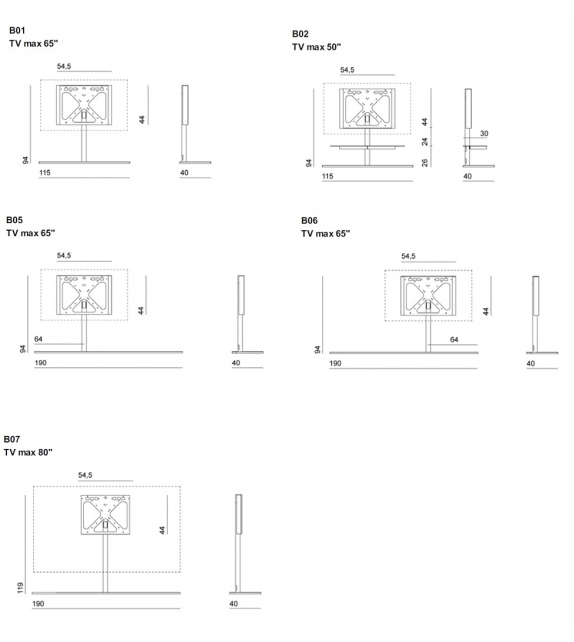 B01
TV max 65"

54,5
44
94
115
40

B02
TV max 50"

54,5
44
24
26
30
94
115
40

B05
TV max 65"

54,5
44
64
94
190
40

B06
TV max 65"

54,5
44
64
94
190
40

B07
TV max 80"

54,5
44
119
190
40