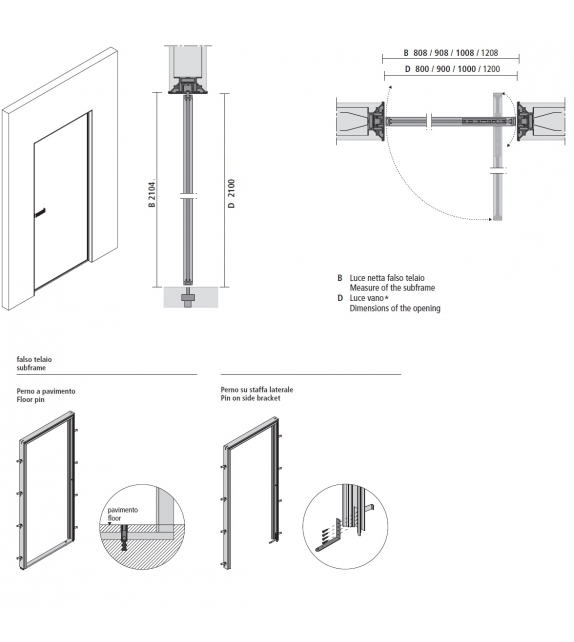 B 2104

D 2100

B 808 / 908 / 1008 / 1208

D 800 / 900 / 1000 / 1200

B Luce netta falso telaio
Measure of the subframe
D Luce vano*
Dimensions of the opening

falso telaio
subframe

Perno a pavimento
Floor pin

pavimento
floor

Perno su staffa laterale
Pin on side bracket