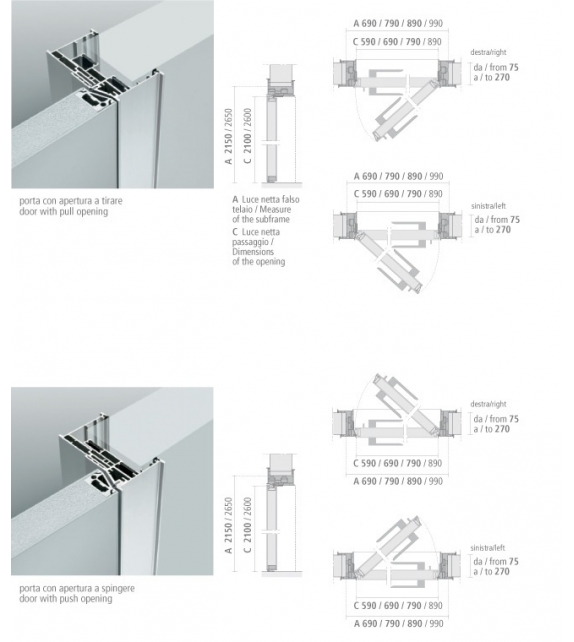 porta con apertura a tirare
door with pull opening

A 2150 / 2650
C 2100 / 2600

A Luce netta falso telaio / Measure of the subframe
C Luce netta passaggio / Dimensions of the opening

A 690 / 790 / 890 / 990
C 590 / 690 / 790 / 890
destra/right
da / from 75
a / to 270

A 690 / 790 / 890 / 990
C 590 / 690 / 790 / 890
sinistra/left
da / from 75
a / to 270

porta con apertura a spingere
door with push opening

A 2150 / 2650
C 2100 / 2600

destra/right
da / from 75
a / to 270
C 590 / 690 / 790 / 890
A 690 / 790 / 890 / 990

sinistra/left
da / from 75
a / to 270
C 590 / 690 / 790 / 890
A 690 / 790 / 890 / 990