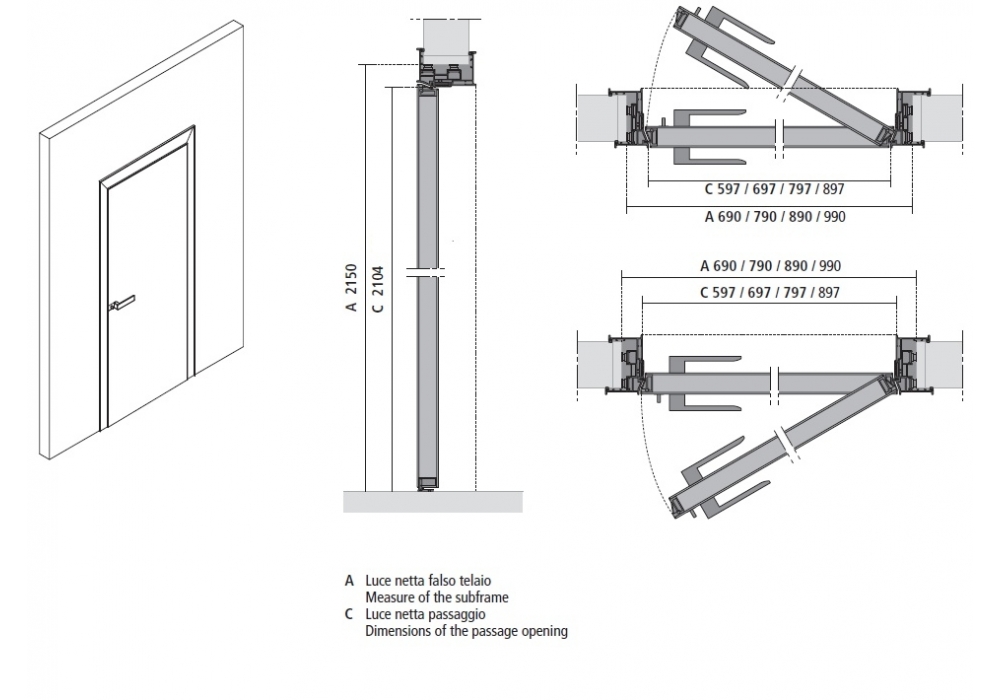 A 2150
C 2104

C 597 / 697 / 797 / 897
A 690 / 790 / 890 / 990

A 690 / 790 / 890 / 990
C 597 / 697 / 797 / 897

A Luce netta falso telaio
Measure of the subframe
C Luce netta passaggio
Dimensions of the passage opening