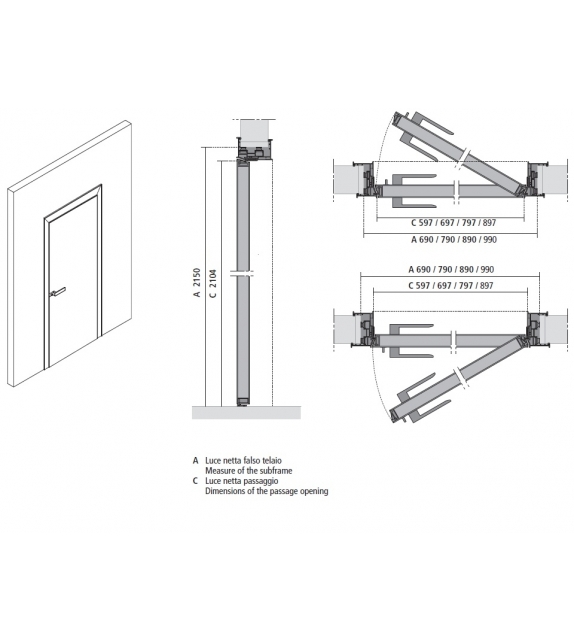 A 2150
C 2104

C 597 / 697 / 797 / 897
A 690 / 790 / 890 / 990

A 690 / 790 / 890 / 990
C 597 / 697 / 797 / 897

A Luce netta falso telaio
Measure of the subframe
C Luce netta passaggio
Dimensions of the passage opening