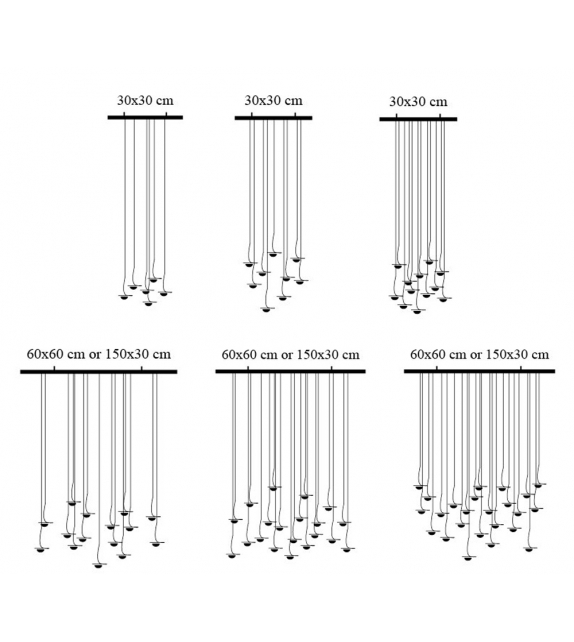 30x30 cm
30x30 cm
30x30 cm

60x60 cm or 150x30 cm
60x60 cm or 150x30 cm
60x60 cm or 150x30 cm