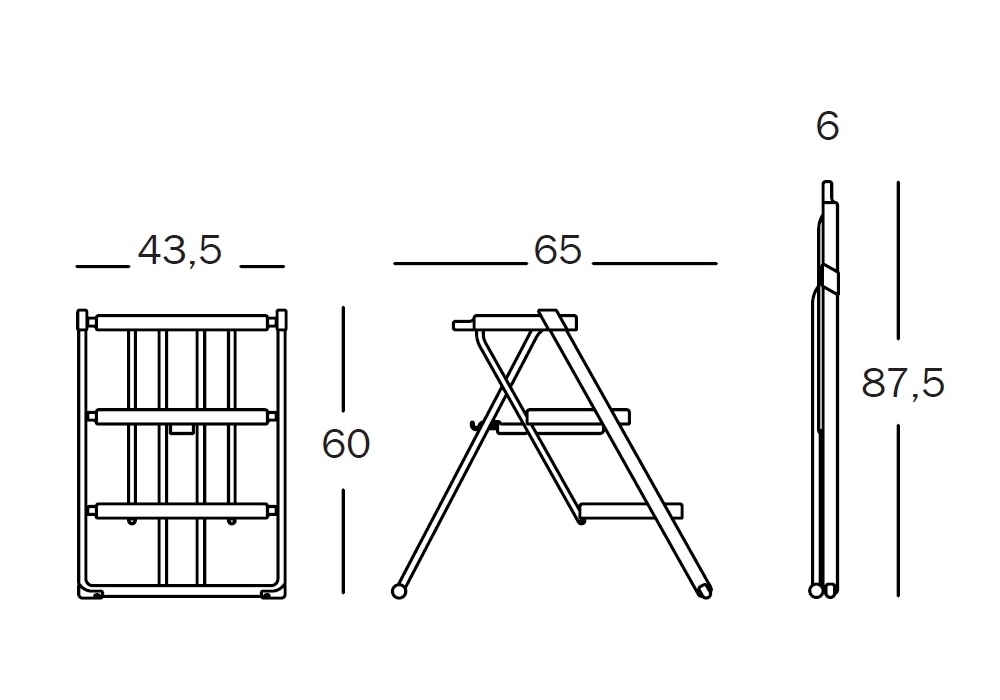 43,5

60

65

6

87,5