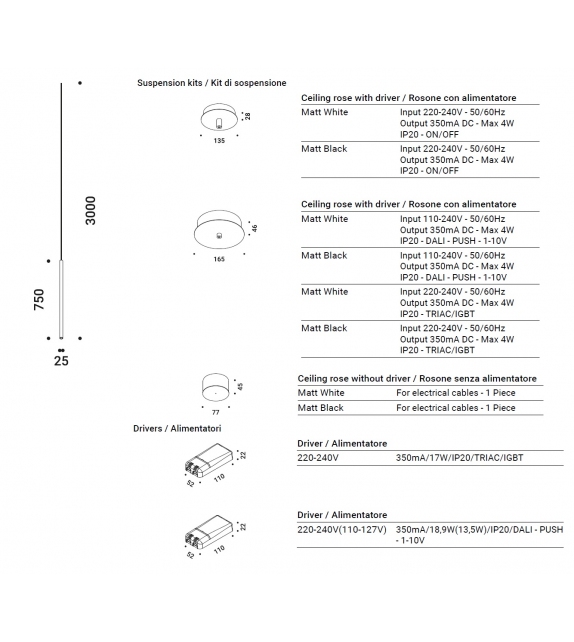 3000

750

25

Suspension kits / Kit di sospensione

28

135

Ceiling rose with driver / Rosone con alimentatore

| Matt White | Input 220-240V - 50/60Hz Output 350mA DC - Max 4W IP20 - ON/OFF |
|---|---|
| Matt Black | Input 220-240V - 50/60Hz Output 350mA DC - Max 4W IP20 - ON/OFF |

46

165

Ceiling rose with driver / Rosone con alimentatore

| Matt White | Input 110-240V - 50/60Hz Output 350mA DC - Max 4W IP20 - DALI - PUSH - 1-10V |
|---|---|
| Matt Black | Input 110-240V - 50/60Hz Output 350mA DC - Max 4W IP20 - DALI - PUSH - 1-10V |
| Matt White | Input 220-240V - 50/60Hz Output 350mA DC - Max 4W IP20 - TRIAC/IGBT |
| Matt Black | Input 220-240V - 50/60Hz Output 350mA DC - Max 4W IP20 - TRIAC/IGBT |

45

77

Ceiling rose without driver / Rosone senza alimentatore

| Matt White | For electrical cables - 1 Piece |
|---|---|
| Matt Black | For electrical cables - 1 Piece |

Drivers / Alimentatori

22

52

110

Driver / Alimentatore

| 220-240V | 350mA/17W/IP20/TRIAC/IGBT |
|---|---|

22

52

110

Driver / Alimentatore

| 220-240V(110-127V) | 350mA/18,9W(13,5W)/IP20/DALI - PUSH - 1-10V |
|---|---|