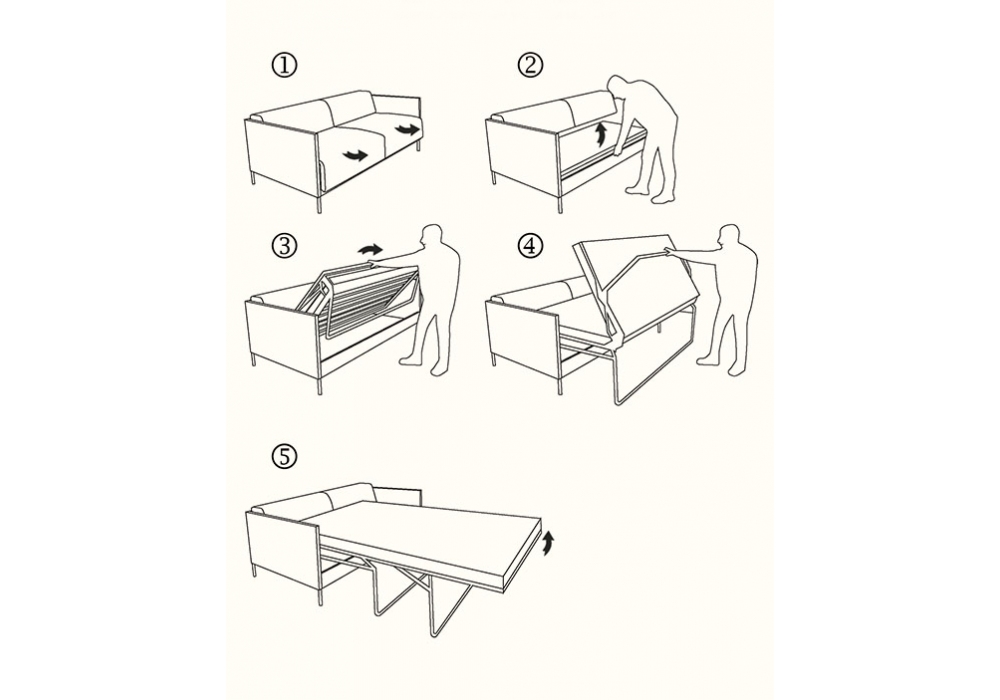 ①

②

③

④

⑤