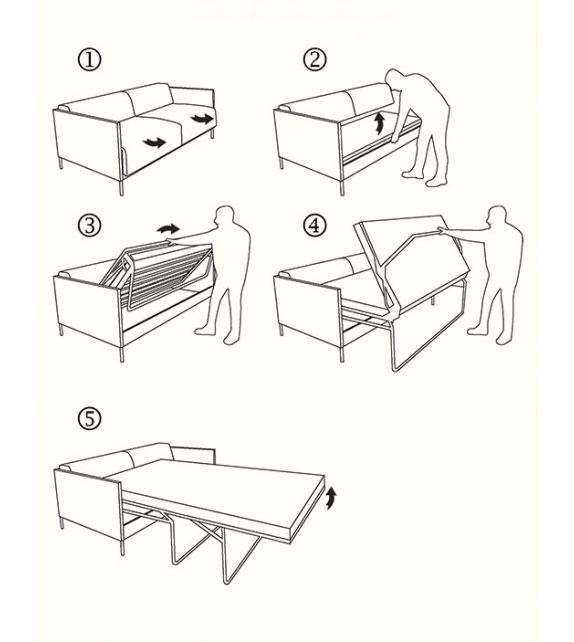 ①

②

③

④

⑤