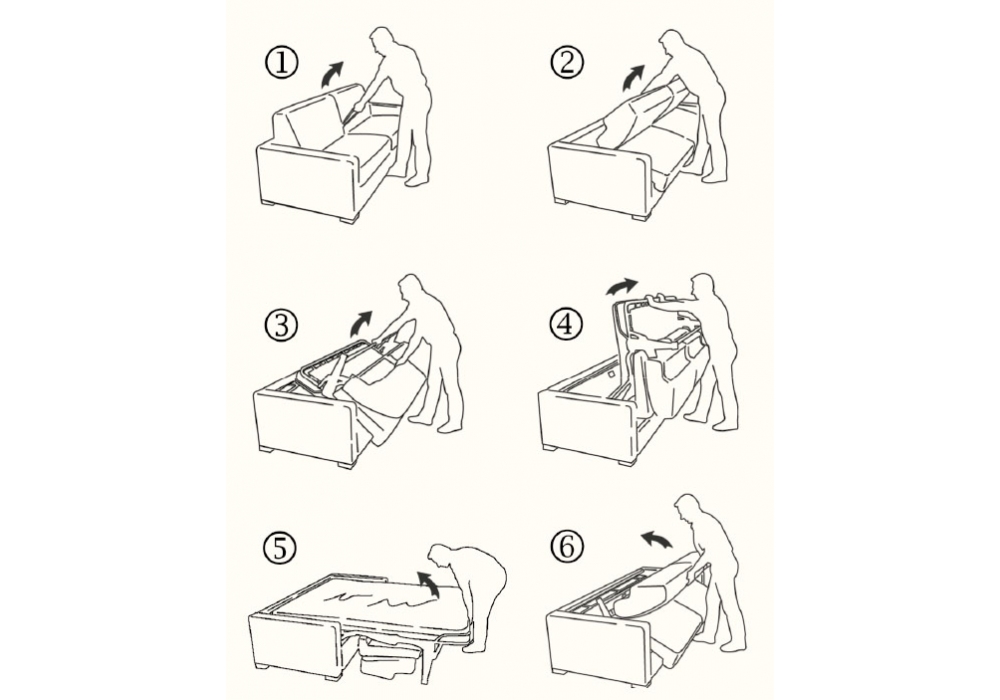 ①

②

③

④

⑤

⑥