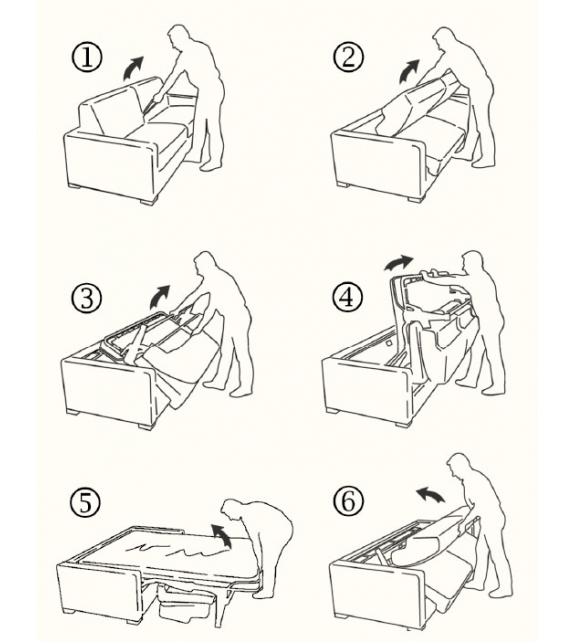 ①
②
③
④
⑤
⑥