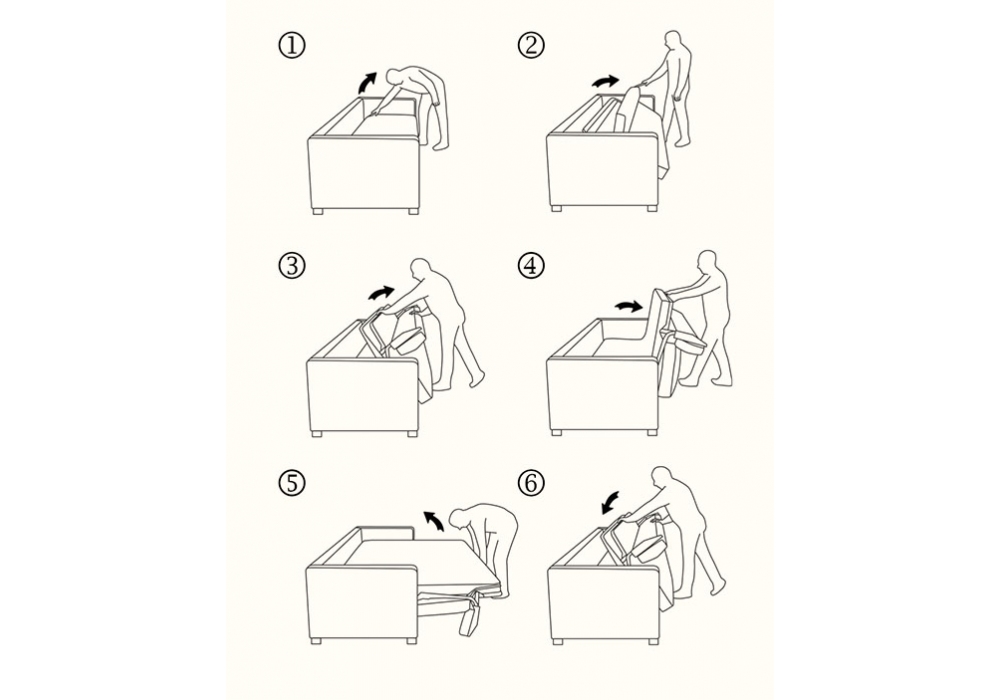 ①

②

③

④

⑤

⑥