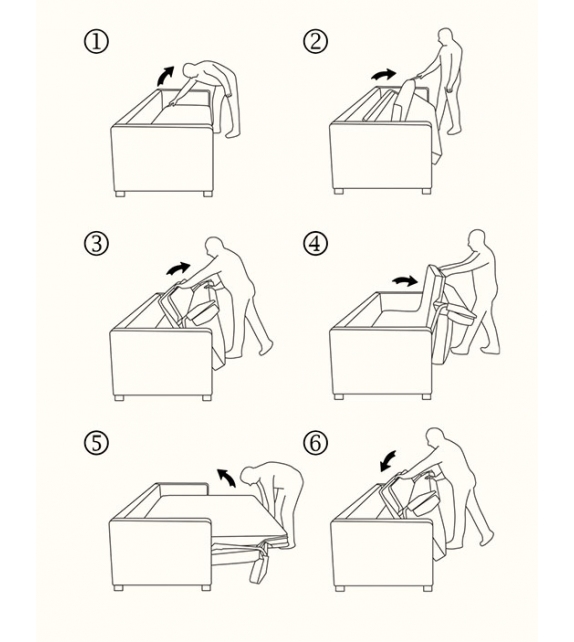 ①

②

③

④

⑤

⑥