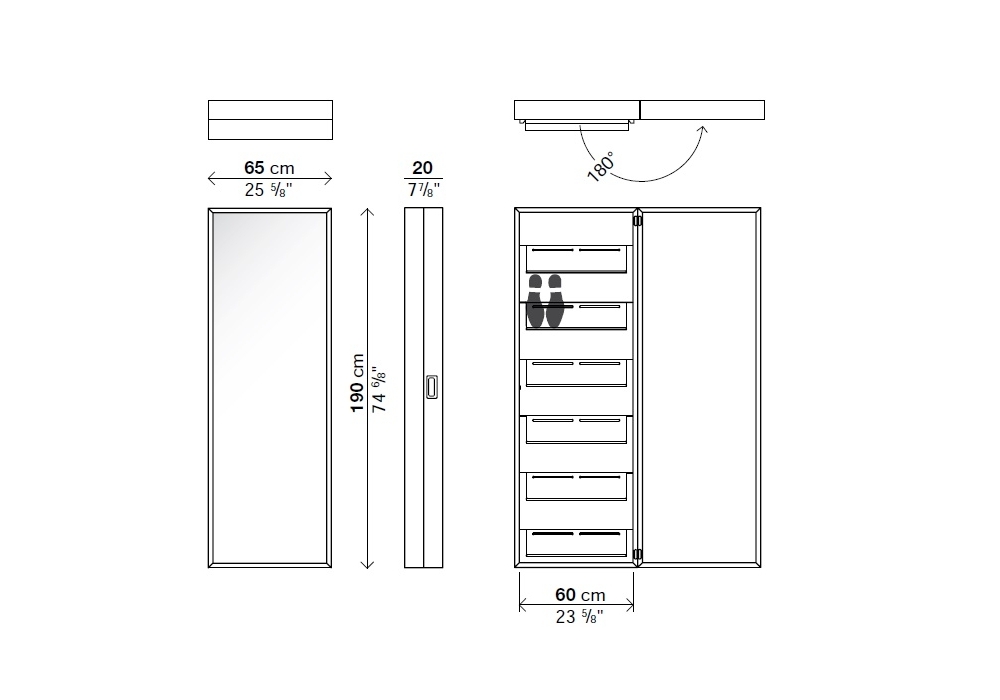 65 cm
25 $\frac{5}{8}$"

20
7 $\frac{7}{8}$"

180°

190 cm
74 $\frac{6}{8}$"

60 cm
23 $\frac{5}{8}$"