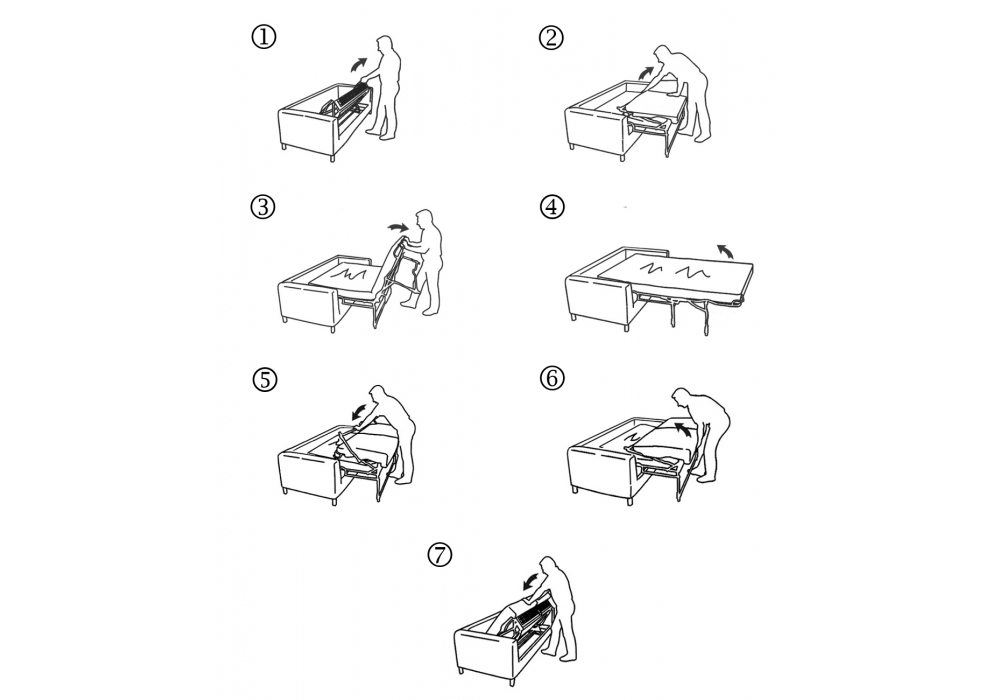 ①
②
③
④
⑤
⑥
⑦