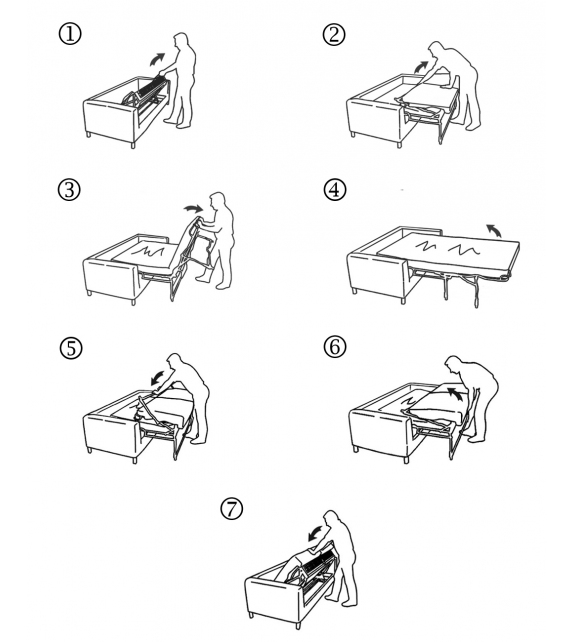 ①
②
③
④
⑤
⑥
⑦