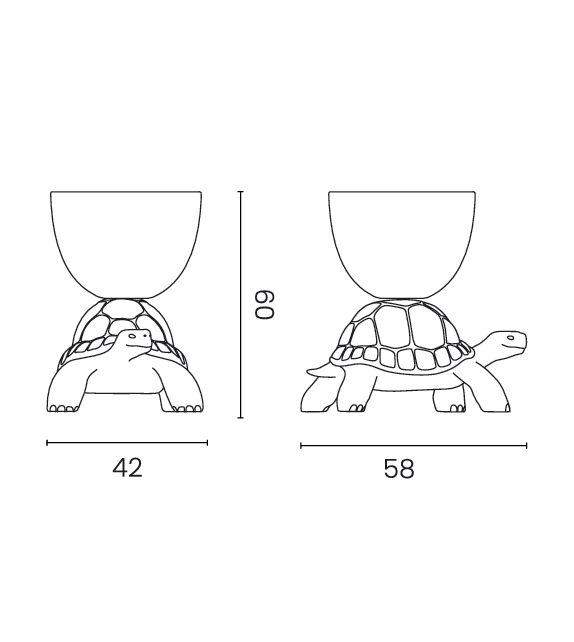 60

42

58