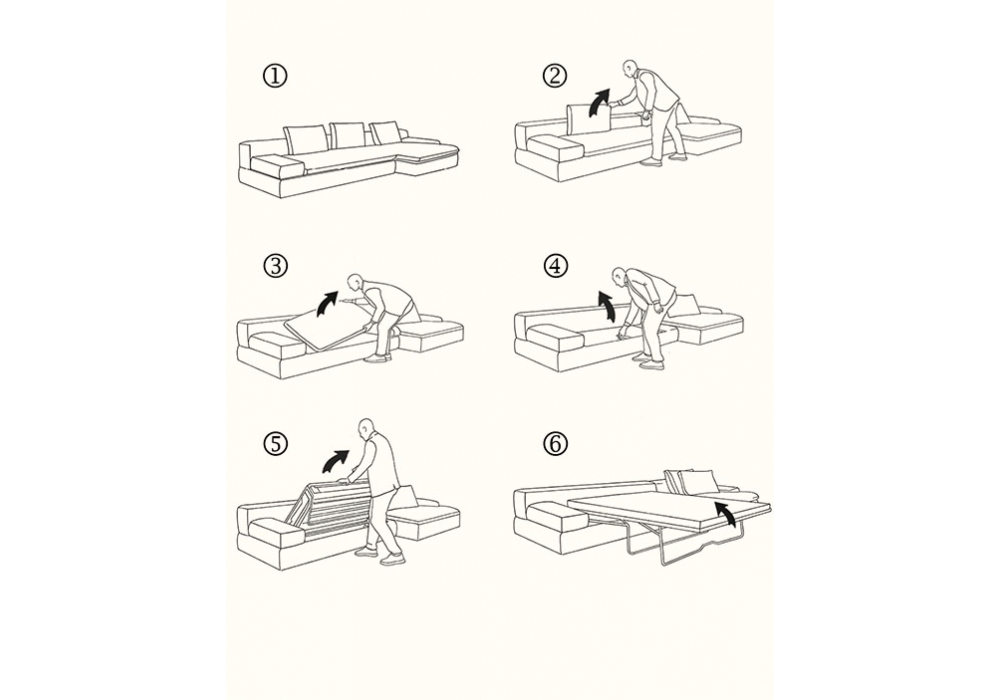 ①

②

③

④

⑤

⑥