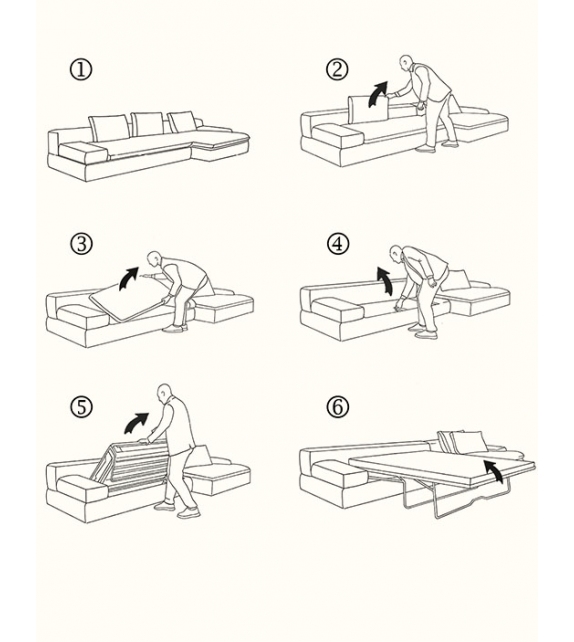 ①

②

③

④

⑤

⑥