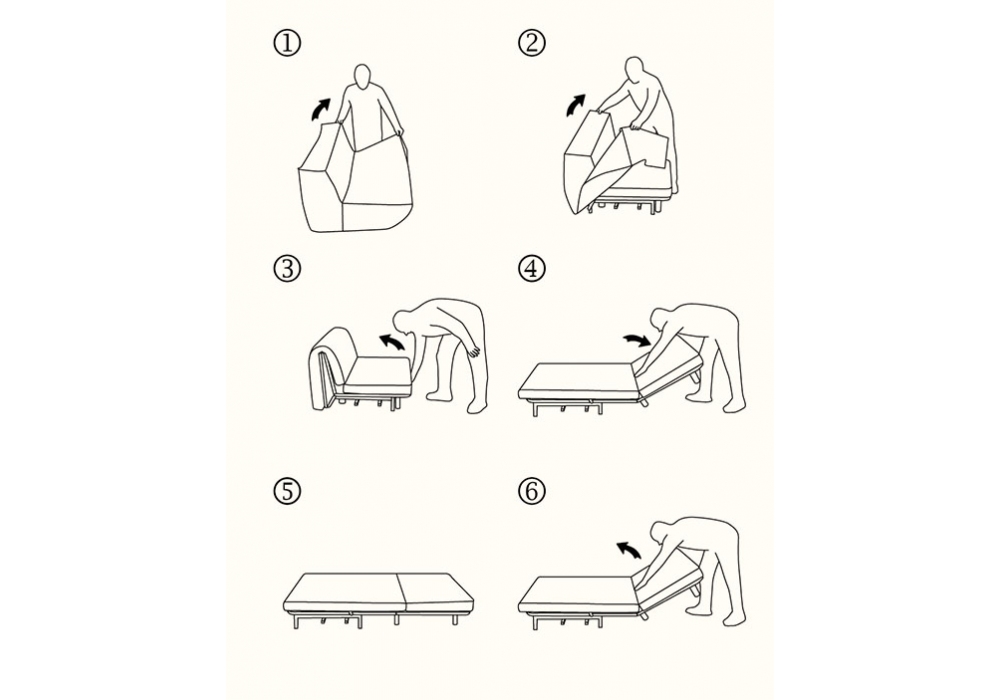 ①

②

③

④

⑤

⑥