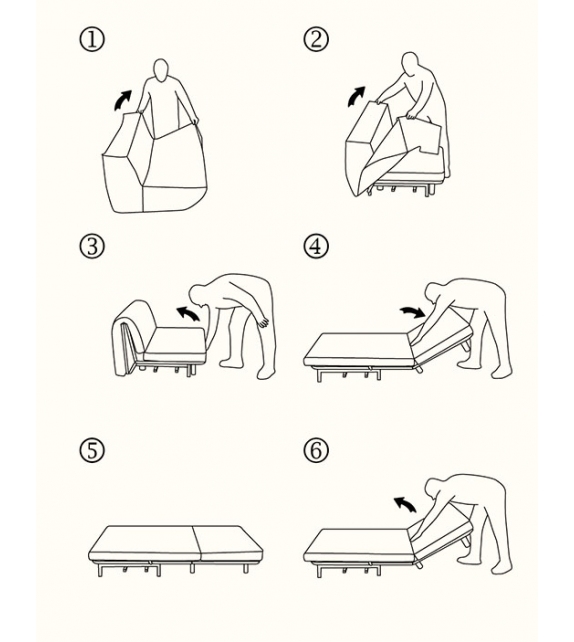 ①
②
③
④
⑤
⑥