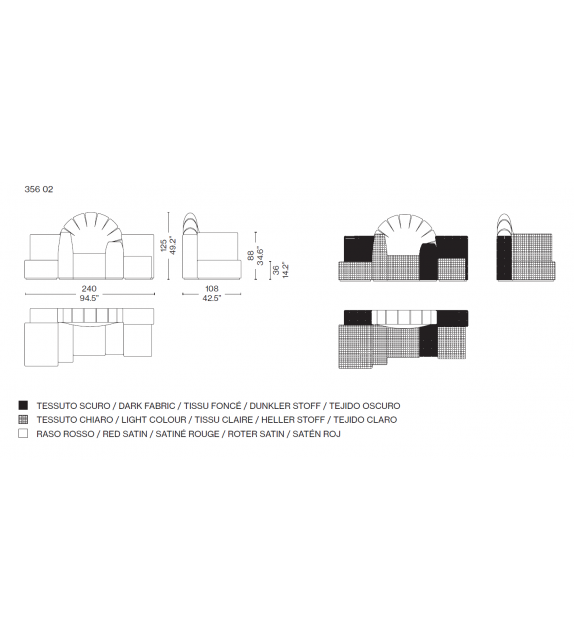 356 02

125
49.2"

88
34.6"

36
14.2"

240
94.5"

108
42.5"

TESSUTO SCURO / DARK FABRIC / TISSU FONCÉ / DUNKLER STOFF / TEJIDO OSCURO
TESSUTO CHIARO / LIGHT COLOUR / TISSU CLAIRE / HELLER STOFF / TEJIDO CLARO
RASO ROSSO / RED SATIN / SATINÉ ROUGE / ROTER SATIN / SATÉN ROJ