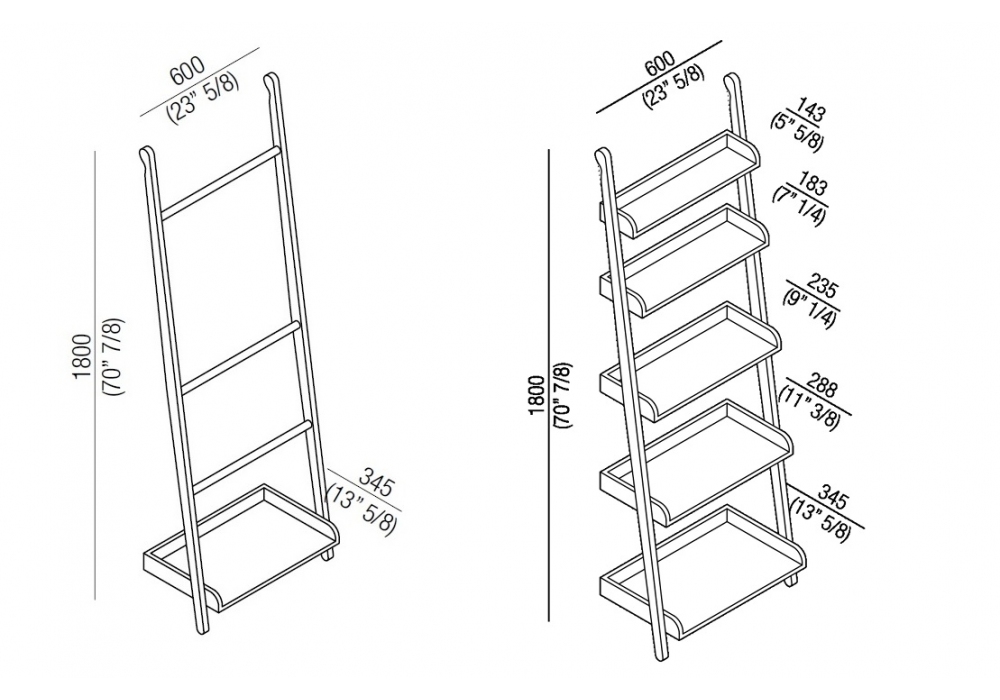 600
(23" 5/8)

1800
(70" 7/8)

345
(13" 5/8)

600
(23" 5/8)

143
(5" 5/8)

183
(7" 1/4)

235
(9" 1/4)

288
(11" 3/8)

345
(13" 5/8)

1800
(70" 7/8)