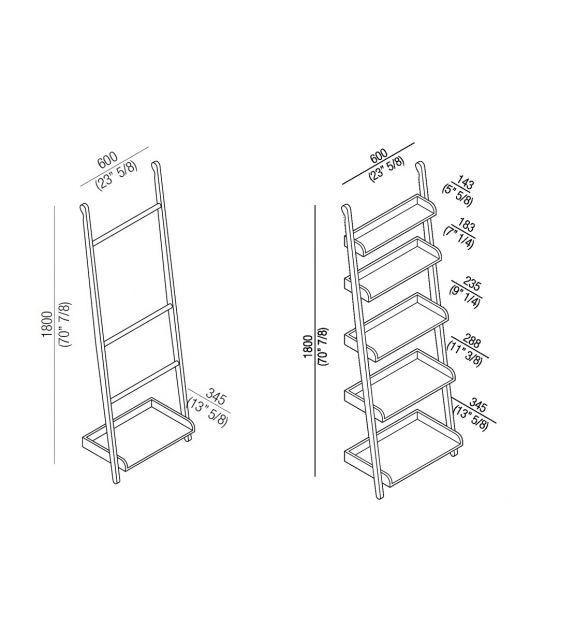 600
(23" 5/8)

1800
(70" 7/8)

345
(13" 5/8)

600
(23" 5/8)

143
(5" 5/8)

183
(7" 1/4)

235
(9" 1/4)

288
(11" 3/8)

345
(13" 5/8)

1800
(70" 7/8)